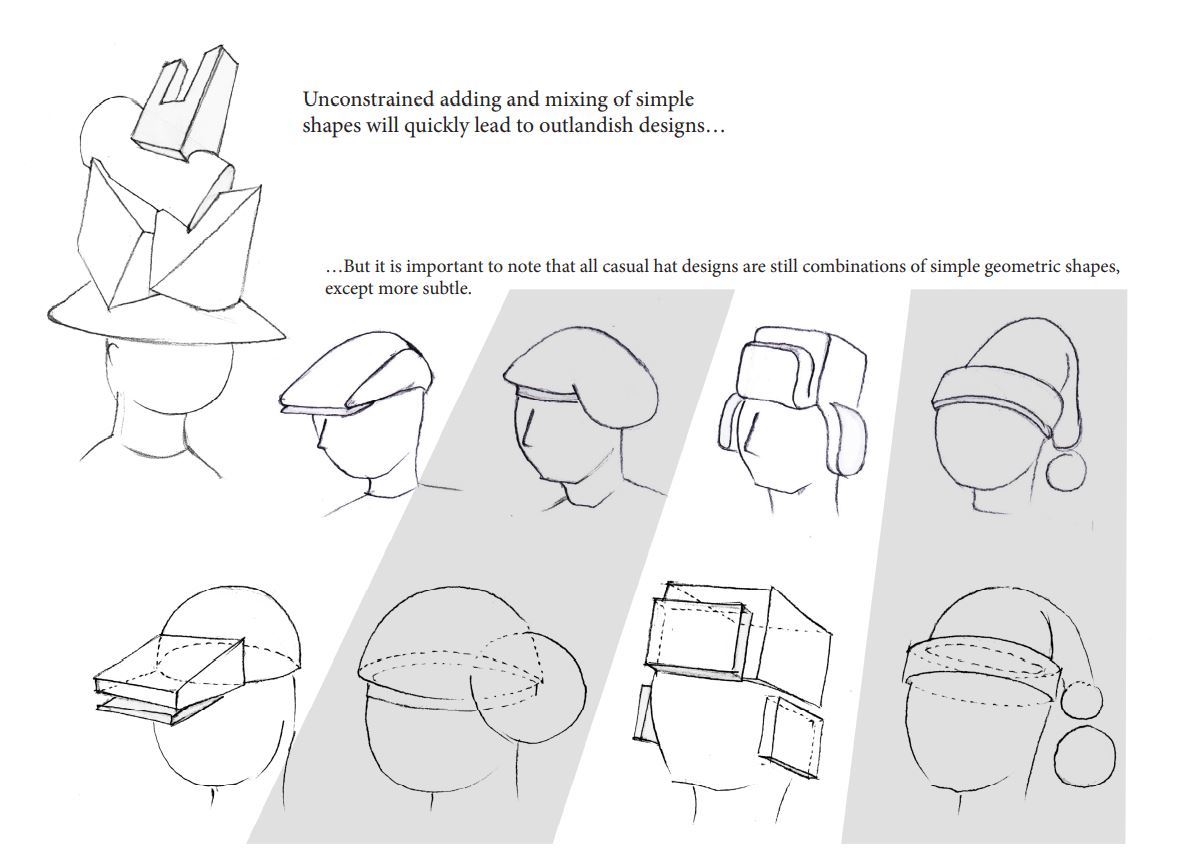 Unconstrained adding and mixing of simple shapes will quickly lead to outlandish designs…

…But it is important to note that all casual hat designs are still combinations of simple geometric shapes, except more subtle.